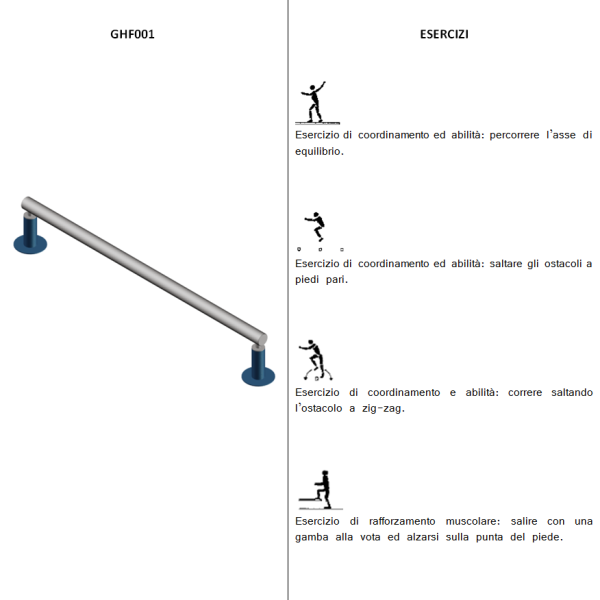 GHF001

ESERCIZI

Esercizio di coordinamento ed abilità: percorrere l'asse di equilibrio.

Esercizio di coordinamento ed abilità: saltare gli ostacoli a piedi pari.

Esercizio di coordinamento e abilità: correre saltando l'ostacolo a zig-zag.

Esercizio di rafforzamento muscolare: salire con una gamba alla vota ed alzarsi sulla punta del piede.